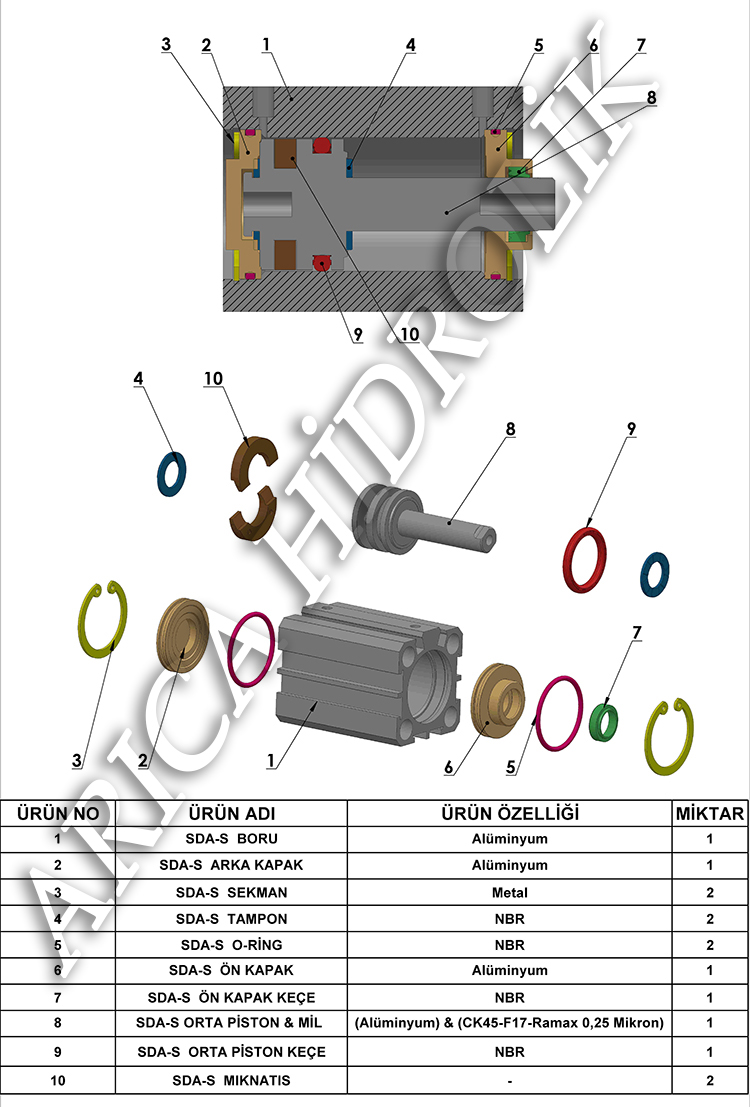 3 2 1 4 5 6 7 8

9 10

4 10 8 9

7

3 2 1 6 5

ARICA HİDROLİK

| ÜRÜN NO | ÜRÜN ADI | ÜRÜN ÖZELLİĞİ | MİKTAR |
|---|---|---|---|
| 1 | SDA-S BORU | Alüminyum | 1 |
| 2 | SDA-S ARKA KAPAK | Alüminyum | 1 |
| 3 | SDA-S SEKMAN | Metal | 2 |
| 4 | SDA-S TAMPON | NBR | 2 |
| 5 | SDA-S O-RİNG | NBR | 2 |
| 6 | SDA-S ÖN KAPAK | Alüminyum | 1 |
| 7 | SDA-S ÖN KAPAK KEÇE | NBR | 1 |
| 8 | SDA-S ORTA PİSTON & MİL | (Alüminyum) & (CK45-F17-Ramax 0,25 Mikron) | 1 |
| 9 | SDA-S ORTA PİSTON KEÇE | NBR | 1 |
| 10 | SDA-S MIKNATIS | - | 2 |